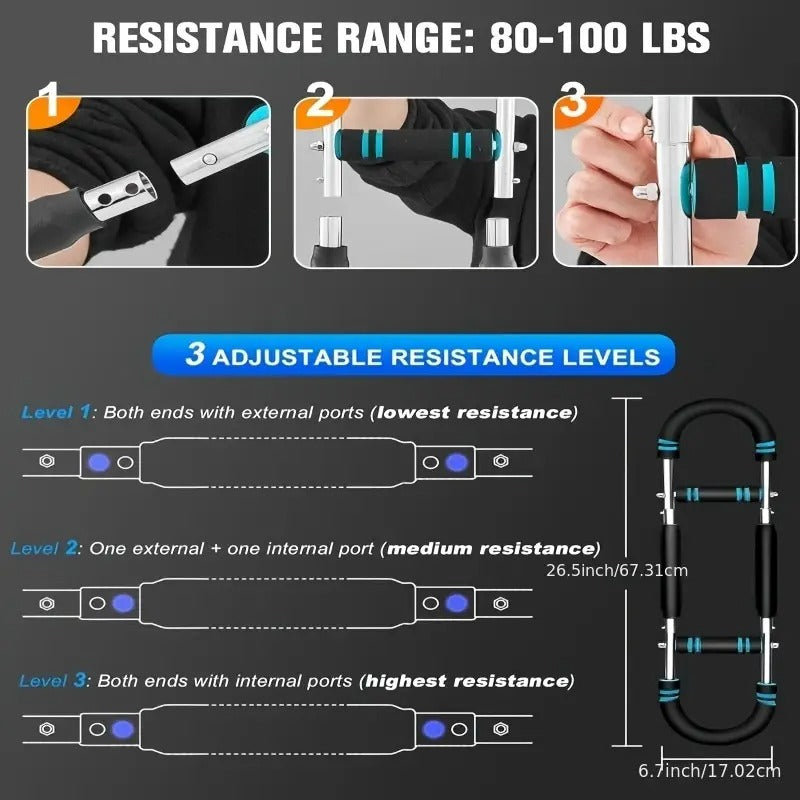 RESISTANCE RANGE: 80-100 LBS

1

2

3

3 ADJUSTABLE RESISTANCE LEVELS

Level 1: Both ends with external ports (lowest resistance)

Level 2: One external + one internal port (medium resistance)

Level 3: Both ends with internal ports (highest resistance)

26.5inch/67.31cm

6.7inch/17.02cm